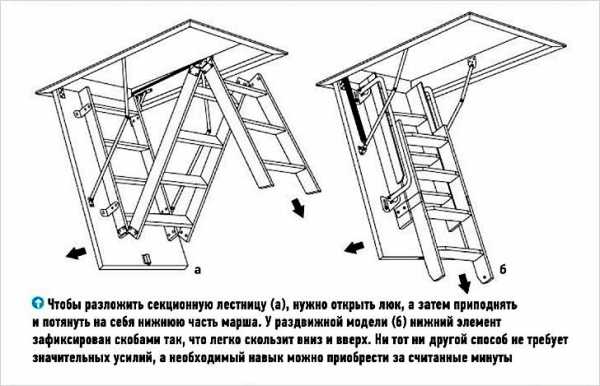 а

б

Чтобы разложить секционную лестницу (а), нужно открыть люк, а затем приподнять и потянуть на себя нижнюю часть марша. У раздвижной модели (б) нижний элемент зафиксирован скобами так, что легко скользит вниз и вверх. Ни тот ни другой способ не требует значительных усилий, а необходимый навык можно приобрести за считанные минуты