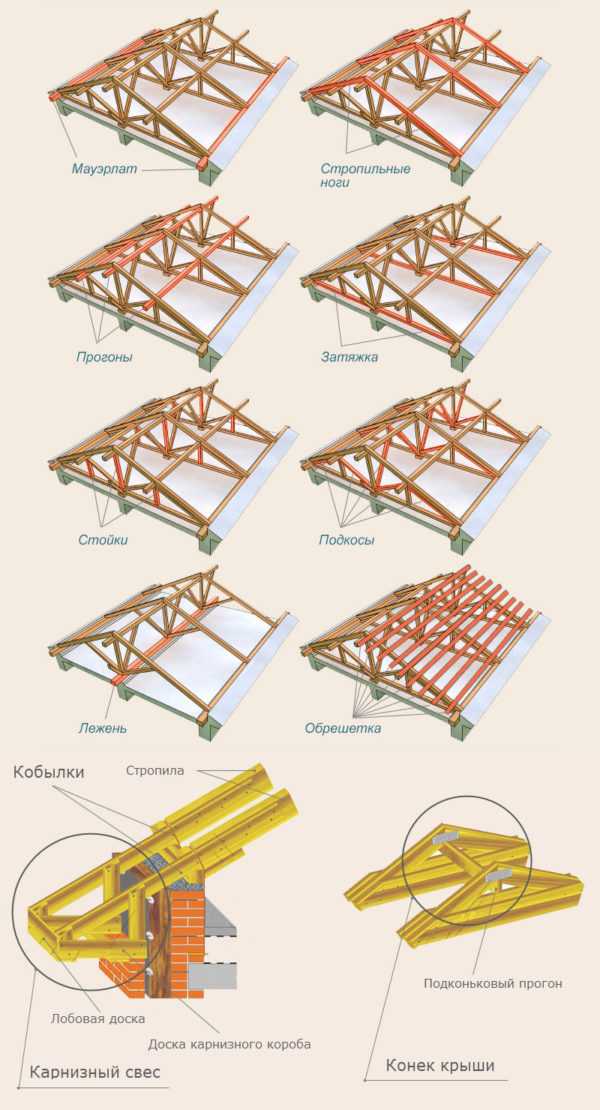 Мауэрлат

Стропильные ноги

Прогоны

Затяжка

Стойки

Подкосы

Лежень

Обрешетка

Кобылки

Стропила

Лобовая доска

Доска карнизного короба

Карнизный свес

Подконьковый прогон

Конек крыши