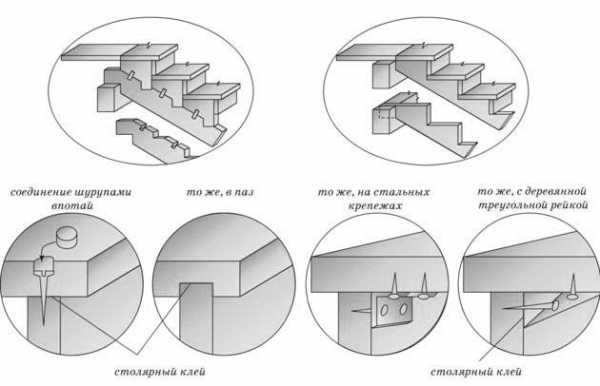 соединение шурупами впотай

то же, в паз

то же, на стальных крепежах

то же, с деревянной треугольной рейкой

столярный клей

столярный клей