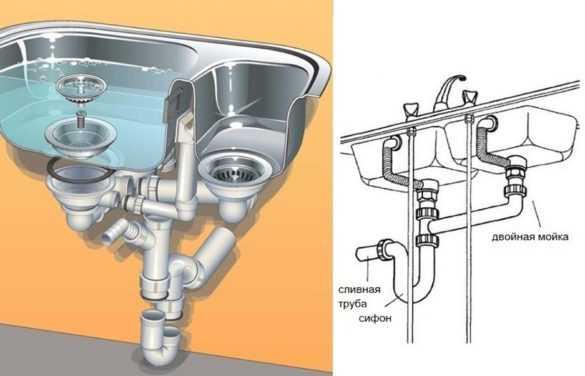 двойная мойка

сливная труба

сифон