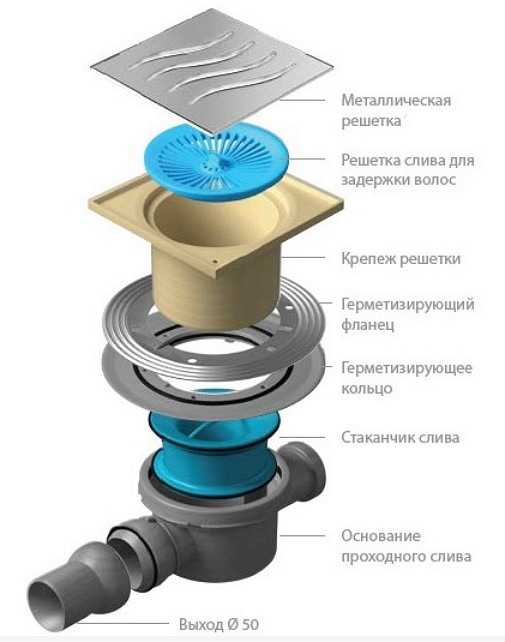 Металлическая решетка

Решетка слива для задержки волос

Крепеж решетки

Герметизирующий фланец

Герметизирующее кольцо

Стаканчик слива

Основание проходного слива

Выход Ø 50