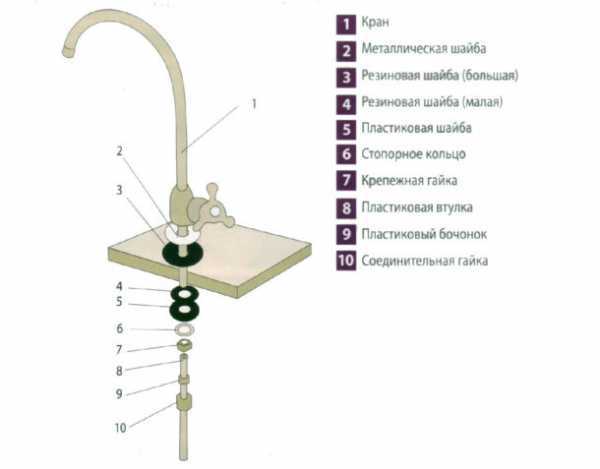 1
2
3
4
5
6
7
8
9
10

1 Кран
2 Металлическая шайба
3 Резиновая шайба (большая)
4 Резиновая шайба (малая)
5 Пластиковая шайба
6 Стопорное кольцо
7 Крепежная гайка
8 Пластиковая втулка
9 Пластиковый бочонок
10 Соединительная гайка