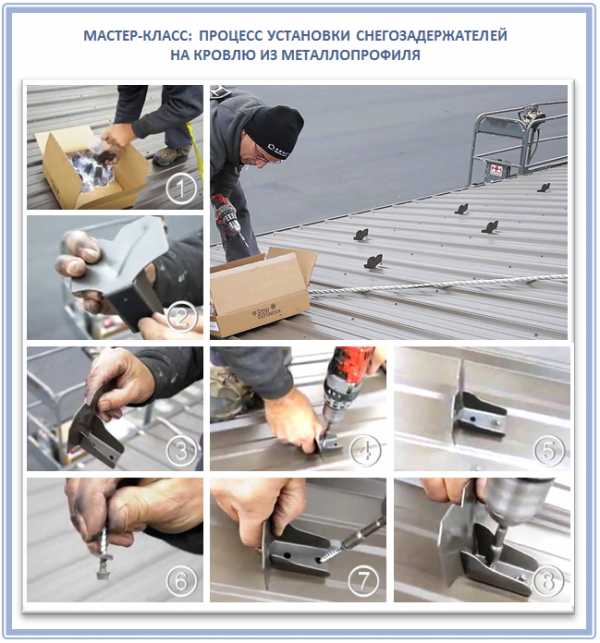 МАСТЕР-КЛАСС: ПРОЦЕСС УСТАНОВКИ СНЕГОЗАДЕРЖАТЕЛЕЙ НА КРОВЛЮ ИЗ МЕТАЛЛОПРОФИЛЯ

1

2

3

4

5

6

7

8