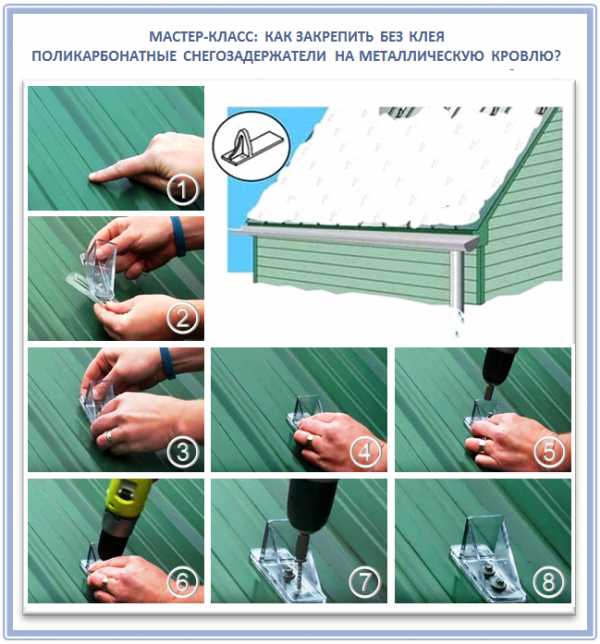 МАСТЕР-КЛАСС: КАК ЗАКРЕПИТЬ БЕЗ КЛЕЯ ПОЛИКАРБОНАТНЫЕ СНЕГОЗАДЕРЖАТЕЛИ НА МЕТАЛЛИЧЕСКУЮ КРОВЛЮ?

1

2

3

4

5

6

7

8