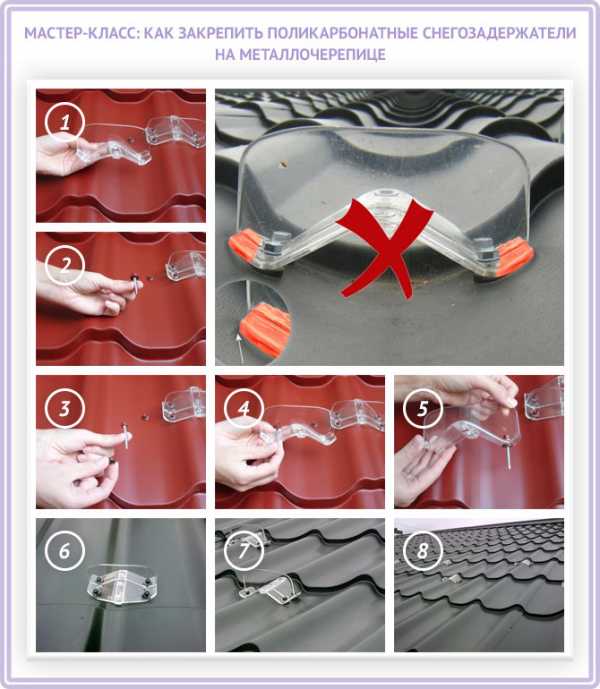 МАСТЕР-КЛАСС: КАК ЗАКРЕПИТЬ ПОЛИКАРБОНАТНЫЕ СНЕГОЗАДЕРЖАТЕЛИ НА МЕТАЛЛОЧЕРЕПИЦЕ

1

2

3

4

5

6

7

8