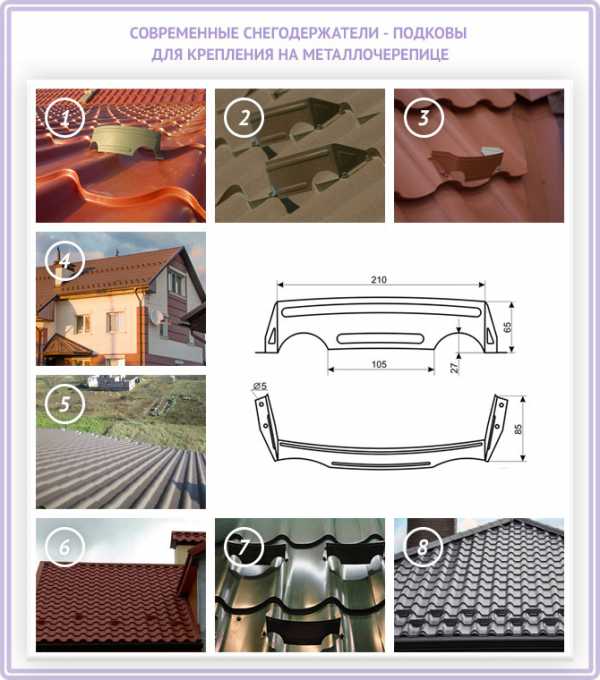 СОВРЕМЕННЫЕ СНЕГОДЕРЖАТЕЛИ - ПОДКОВЫ ДЛЯ КРЕПЛЕНИЯ НА МЕТАЛЛОЧЕРЕПИЦЕ

1

2

3

4

210

65

105

27

Ø5

85

5

6

7

8