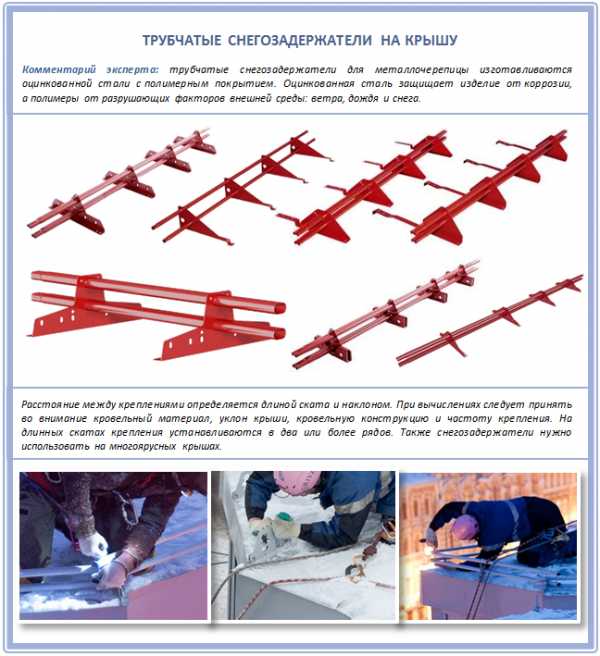 ТРУБЧАТЫЕ СНЕГОЗАДЕРЖАТЕЛИ НА КРЫШУ

Комментарий эксперта: трубчатые снегозадержатели для металлочерепицы изготавливаются оцинкованной стали с полимерным покрытием. Оцинкованная сталь защищает изделие от коррозии, а полимеры от разрушающих факторов внешней среды: ветра, дождя и снега.

Расстояние между креплениями определяется длиной ската и наклоном. При вычислениях следует принять во внимание кровельный материал, уклон крыши, кровельную конструкцию и частоту крепления. На длинных скатах крепления устанавливаются в два или более рядов. Также снегозадержатели нужно использовать на многоярусных крышах.