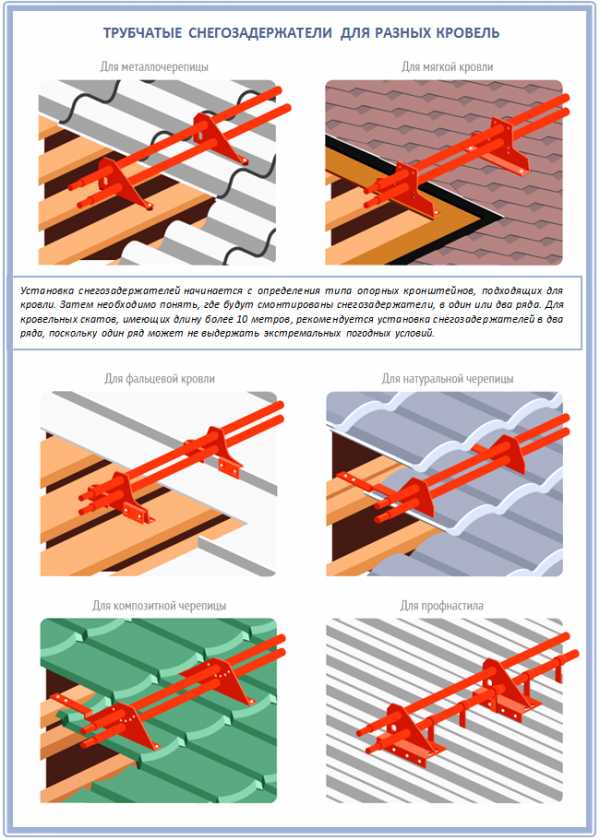 ТРУБЧАТЫЕ СНЕГОЗАДЕРЖАТЕЛИ ДЛЯ РАЗНЫХ КРОВЕЛЬ

Для металлочерепицы

Для мягкой кровли

Установка снегозадержателей начинается с определения типа опорных кронштейнов, подходящих для кровли. Затем необходимо понять, где будут смонтированы снегозадержатели, в один или два ряда. Для кровельных скатов, имеющих длину более 10 метров, рекомендуется установка снегозадержателей в два ряда, поскольку один ряд может не выдержать экстремальных погодных условий.

Для фальцевой кровли

Для натуральной черепицы

Для композитной черепицы

Для профнастила