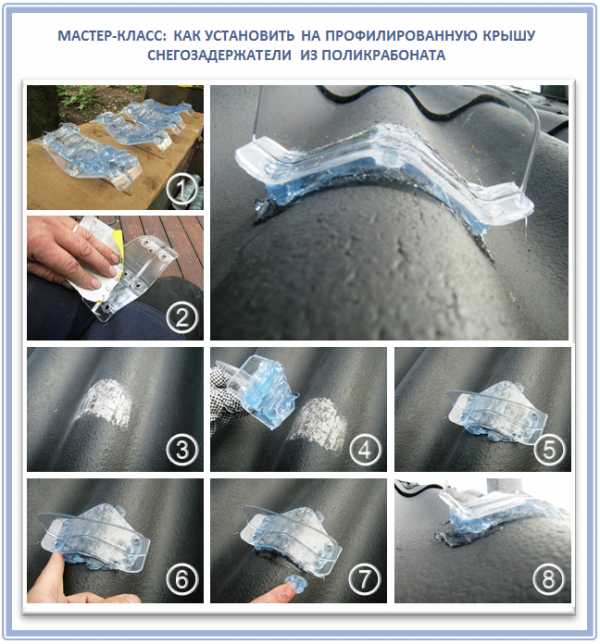 МАСТЕР-КЛАСС: КАК УСТАНОВИТЬ НА ПРОФИЛИРОВАННУЮ КРЫШУ СНЕГОЗАДЕРЖАТЕЛИ ИЗ ПОЛИКРАБОНАТА

1

2

3

4

5

6

7

8