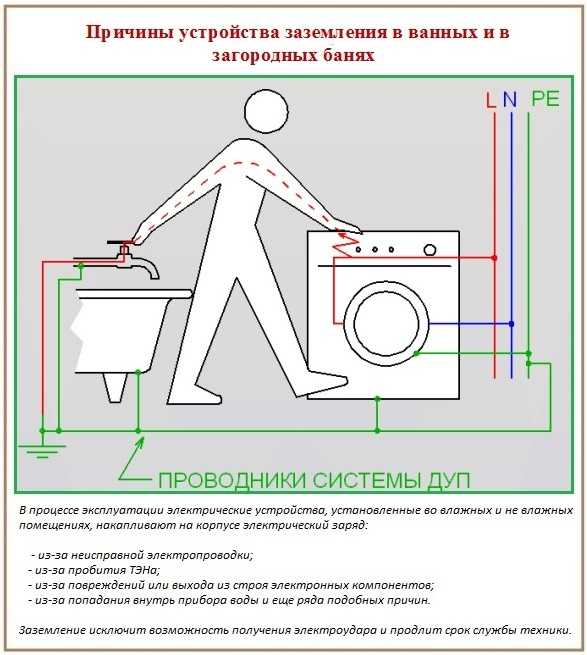 Причины устройства заземления в ванных и в загородных банях

L N PE

ПРОВОДНИКИ СИСТЕМЫ ДУП

В процессе эксплуатации электрические устройства, установленные во влажных и не влажных помещениях, накапливают на корпусе электрический заряд:

- из-за неисправной электропроводки;
- из-за пробития ТЭНа;
- из-за повреждений или выхода из строя электронных компонентов;
- из-за попадания внутрь прибора воды и еще ряда подобных причин.

Заземление исключит возможность получения электроудара и продлит срок службы техники.