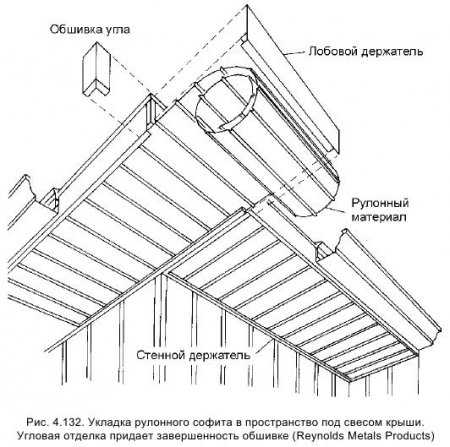 Обшивка угла

Лобовой держатель

Рулонный материал

Стенной держатель

Рис. 4.132. Укладка рулонного софита в пространство под свесом крыши. Угловая отделка придает завершенность обшивке (Reynolds Metals Products)