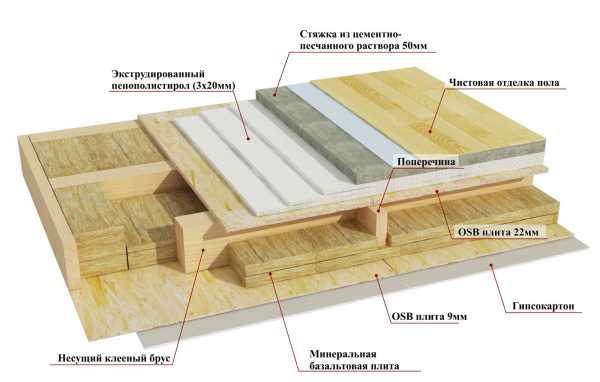 Стяжка из цементно-песчанного раствора 50мм

Экструдированный пенополистирол (3х20мм)

Чистовая отделка пола

Поперечина

OSB плита 22мм

Гипсокартон

OSB плита 9мм

Несущий клееный брус

Минеральная базальтовая плита