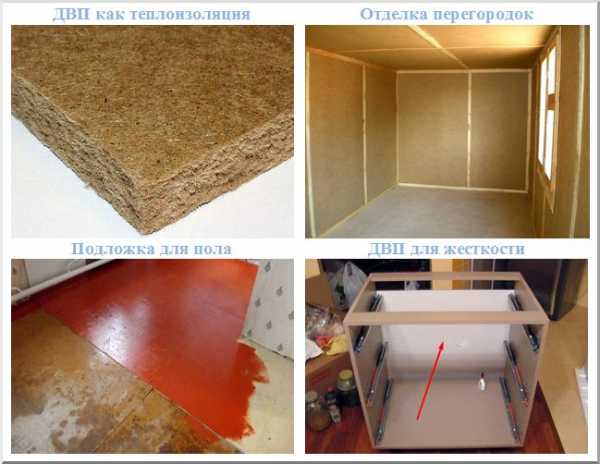 ДВП как теплоизоляция

Отделка перегородок

Подложка для пола

ДВП для жесткости