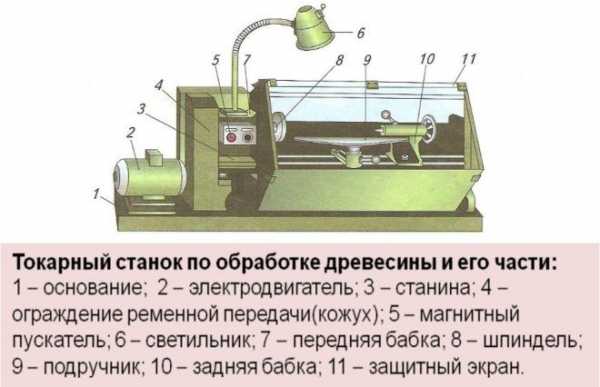 6
5
7
8
9
10
11
4
3
2
1

**Токарный станок по обработке древесины и его части:**
1 – основание; 2 – электродвигатель; 3 – станина; 4 – ограждение ременной передачи(кожух); 5 – магнитный пускатель; 6 – светильник; 7 – передняя бабка; 8 – шпиндель; 9 – подручник; 10 – задняя бабка; 11 – защитный экран.