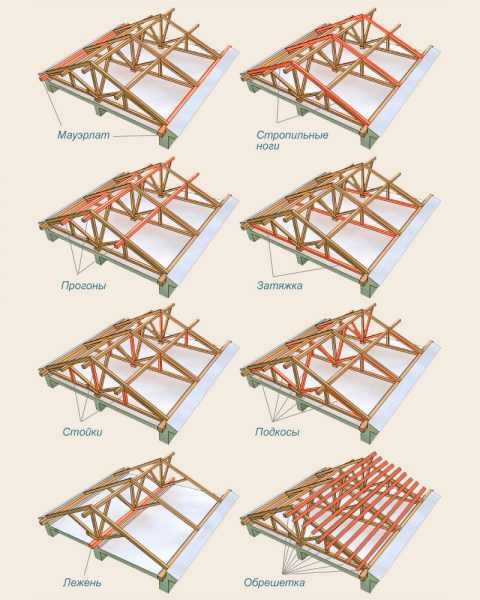 Мауэрлат

Стропильные ноги

Прогоны

Затяжка

Стойки

Подкосы

Лежень

Обрешетка