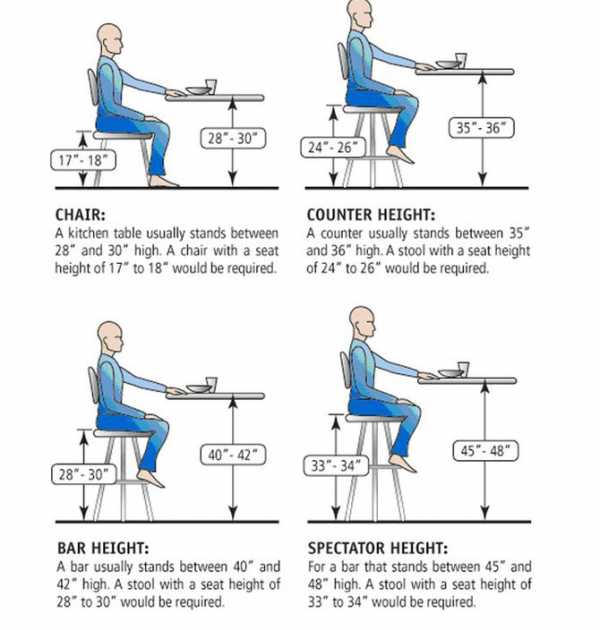 17"- 18"

28"- 30"

CHAIR:
A kitchen table usually stands between 28" and 30" high. A chair with a seat height of 17" to 18" would be required.

24"- 26"

35"- 36"

COUNTER HEIGHT:
A counter usually stands between 35" and 36" high. A stool with a seat height of 24" to 26" would be required.

28"- 30"

40"- 42"

BAR HEIGHT:
A bar usually stands between 40" and 42" high. A stool with a seat height of 28" to 30" would be required.

33"- 34"

45"- 48"

SPECTATOR HEIGHT:
For a bar that stands between 45" and 48" high. A stool with a seat height of 33" to 34" would be required.