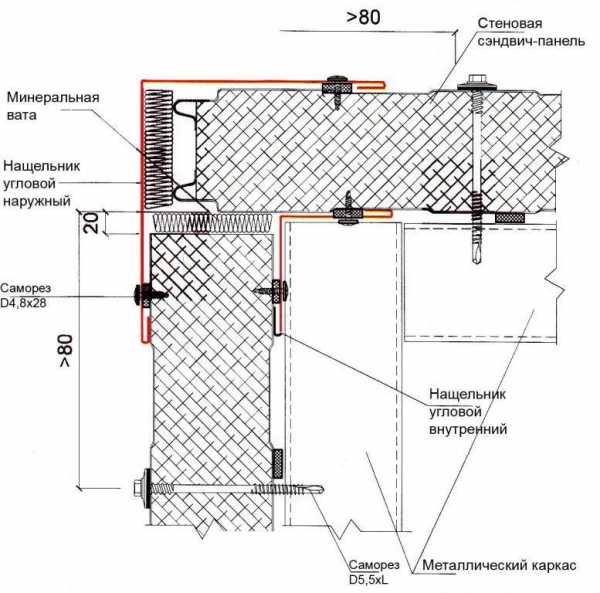 >80

Стеновая сэндвич-панель

Минеральная вата

Нащельник угловой наружный

20

Саморез D4,8x28

>80

Нащельник угловой внутренний

Саморез D5,5xL

Металлический каркас