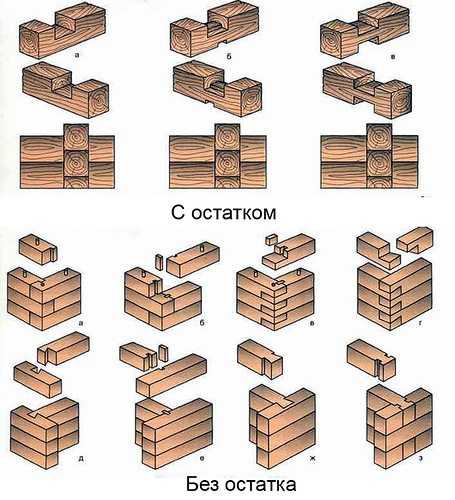 а
б
в

С остатком

а
б
в
г
д
е
ж
з

Без остатка