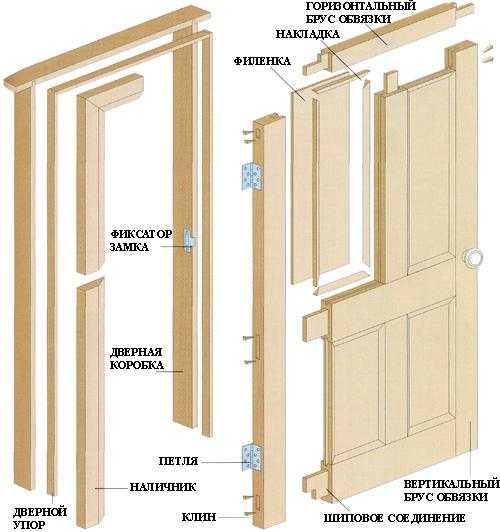 ГОРИЗОНТАЛЬНЫЙ БРУС ОБВЯЗКИ

НАКЛАДКА

ФИЛЕНКА

ФИКСАТОР ЗАМКА

ДВЕРНАЯ КОРОБКА

ПЕТЛЯ

НАЛИЧНИК

ДВЕРНОЙ УПОР

КЛИН

ВЕРТИКАЛЬНЫЙ БРУС ОБВЯЗКИ

ШИПОВОЕ СОЕДИНЕНИЕ