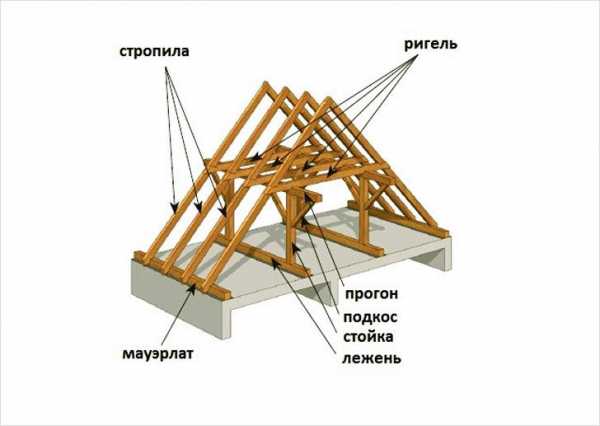 стропила
ригель
прогон
подкос
стойка
лежень
мауэрлат