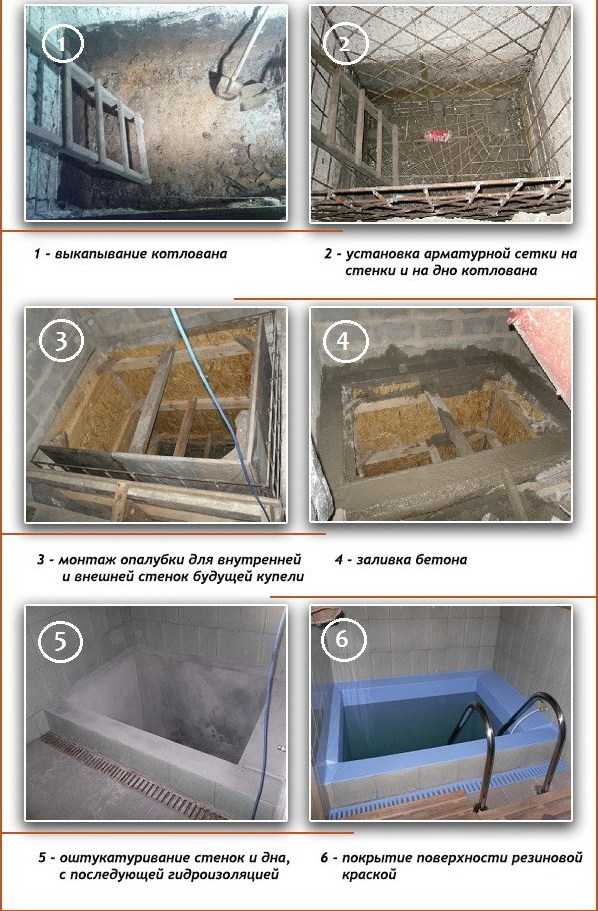 1

2

1 - выкапывание котлована

2 - установка арматурной сетки на стенки и на дно котлована

3

4

3 - монтаж опалубки для внутренней и внешней стенок будущей купели

4 - заливка бетона

5

6

5 - оштукатуривание стенок и дна, с последующей гидроизоляцией

6 - покрытие поверхности резиновой краской