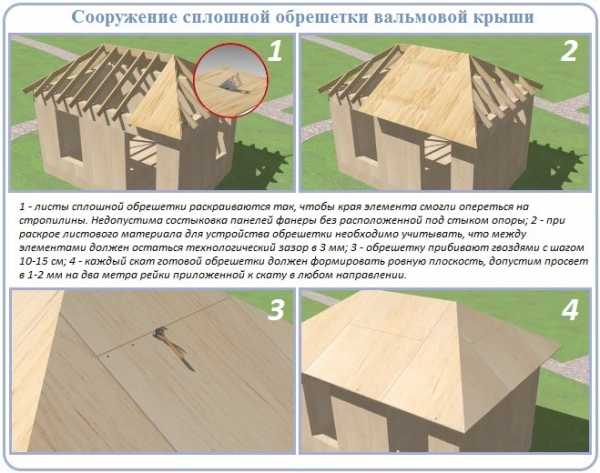 Сооружение сплошной обрешетки вальмовой крыши

1

2

1 - листы сплошной обрешетки раскраиваются так, чтобы края элемента смогли опереться на стропилины. Недопустима состыковка панелей фанеры без расположенной под стыком опоры; 2 - при раскрое листового материала для устройства обрешетки необходимо учитывать, что между элементами должен остаться технологический зазор в 3 мм; 3 - обрешетку прибивают гвоздями с шагом 10-15 см; 4 - каждый скат готовой обрешетки должен формировать ровную плоскость, допустим просвет в 1-2 мм на два метра рейки приложенной к скату в любом направлении.

3

4