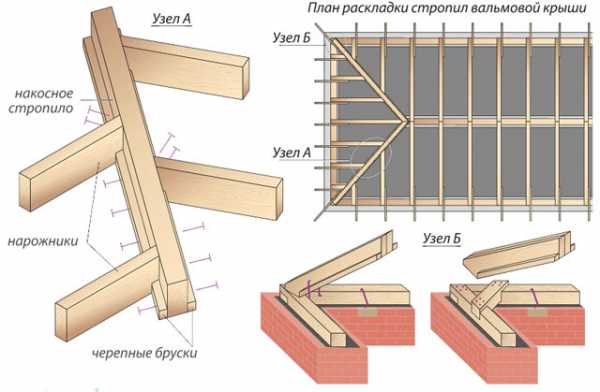 Узел А

накосное стропило

нарожники

черепные бруски

План раскладки стропил вальмовой крыши

Узел Б

Узел А

Узел Б