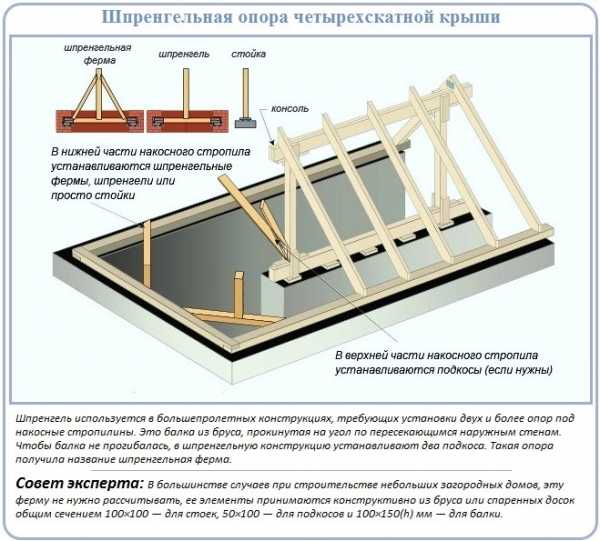 Шпренгельная опора четырехскатной крыши

шпренгельная ферма

шпренгель

стойка

консоль

В нижней части накосного стропила устанавливаются шпренгельные фермы, шпренгели или просто стойки

В верхней части накосного стропила устанавливаются подкосы (если нужны)

Шпренгель используется в большепролетных конструкциях, требующих установки двух и более опор под накосные стропилины. Это балка из бруса, прокинутая на угол по пересекающимся наружным стенам. Чтобы балка не прогибалась, в шпренгельную конструкцию устанавливают два подкоса. Такая опора получила название шпренгельная ферма.

Совет эксперта: В большинстве случаев при строительстве небольших загородных домов, эту ферму не нужно рассчитывать, ее элементы принимаются конструктивно из бруса или спаренных досок общим сечением 100×100 — для стоек, 50×100 — для подкосов и 100×150(h) мм — для балки.