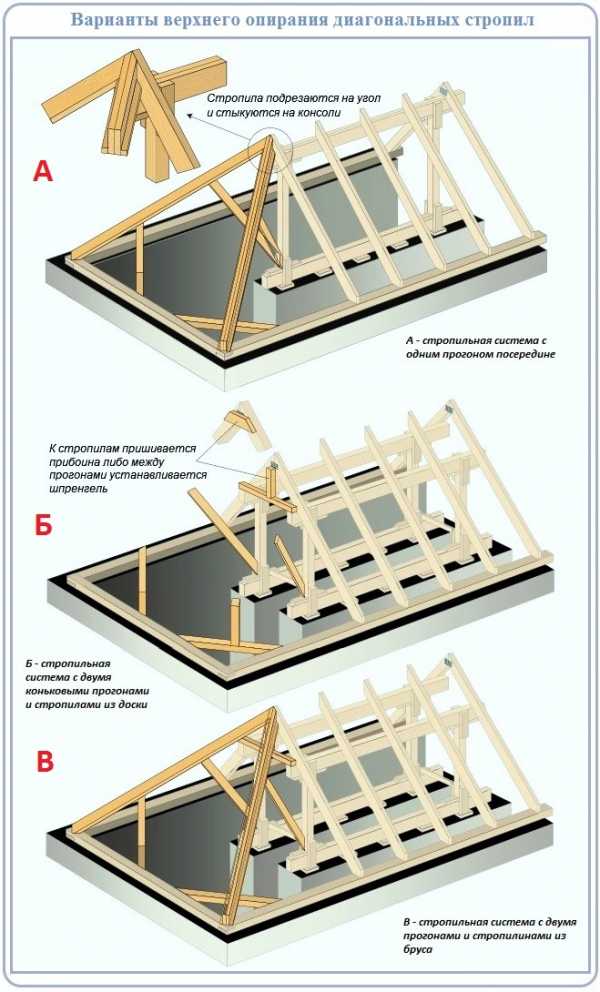 Варианты верхнего опирания диагональных стропил

Стропила подрезаются на угол и стыкуются на консоли

А

А - стропильная система с одним прогоном посередине

К стропилам пришивается прибоина либо между прогонами устанавливается шпренгель

Б

Б - стропильная система с двумя коньковыми прогонами и стропилами из доски

В

В - стропильная система с двумя прогонами и стропилинами из бруса