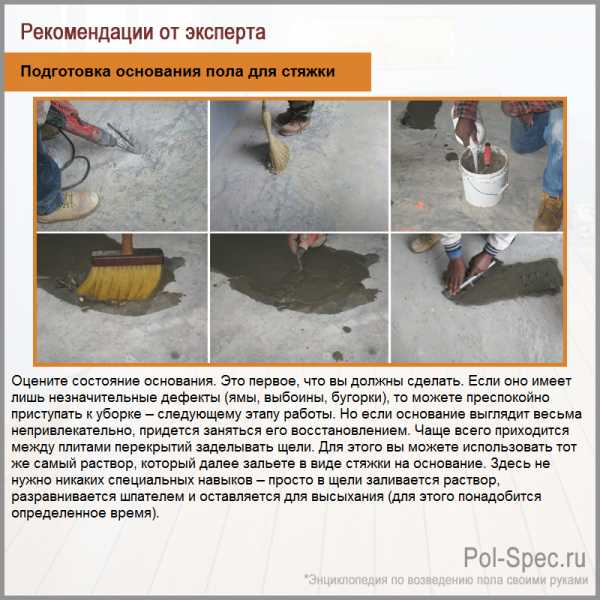 Рекомендации от эксперта

Подготовка основания пола для стяжки

Оцените состояние основания. Это первое, что вы должны сделать. Если оно имеет лишь незначительные дефекты (ямы, выбоины, бугорки), то можете преспокойно приступать к уборке – следующему этапу работы. Но если основание выглядит весьма непривлекательно, придется заняться его восстановлением. Чаще всего приходится между плитами перекрытий заделывать щели. Для этого вы можете использовать тот же самый раствор, который далее зальете в виде стяжки на основание. Здесь не нужно никаких специальных навыков – просто в щели заливается раствор, разравнивается шпателем и оставляется для высыхания (для этого понадобится определенное время).

Pol-Spec.ru
*Энциклопедия по возведению пола своими руками