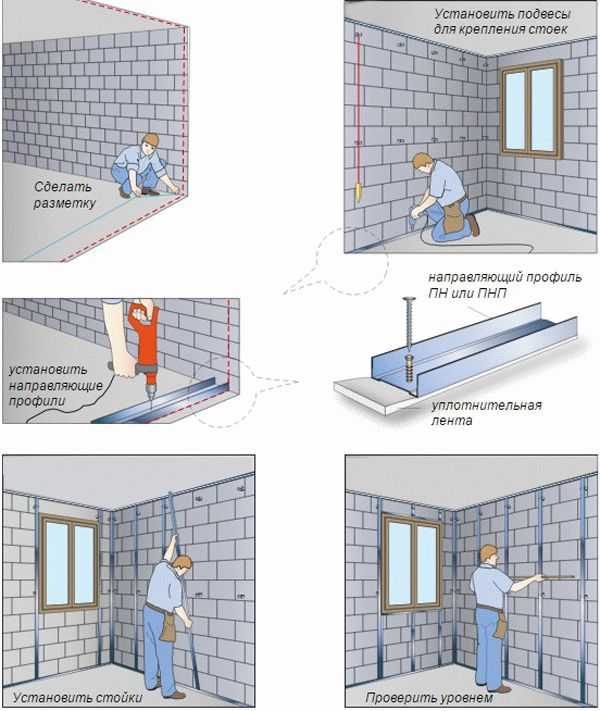 Сделать разметку

Установить подвесы для крепления стоек

установить направляющие профили

направляющий профиль ПН или ПНП

уплотнительная лента

Установить стойки

Проверить уровнем