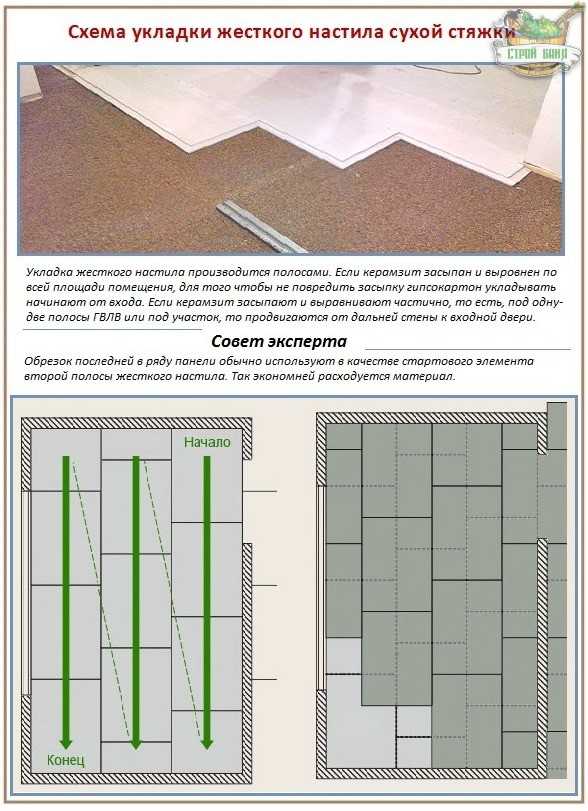 Схема укладки жесткого настила сухой стяжки

СТРОЙ БАНИ

Укладка жесткого настила производится полосами. Если керамзит засыпан и выровнен по всей площади помещения, для того чтобы не повредить засыпку гипсокартон укладывать начинают от входа. Если керамзит засыпают и выравнивают частично, то есть, под одну-две полосы ГВЛВ или под участок, то продвигаются от дальней стены к входной двери.

Совет эксперта

Обрезок последней в ряду панели обычно используют в качестве стартового элемента второй полосы жесткого настила. Так экономней расходуется материал.

Начало

Конец