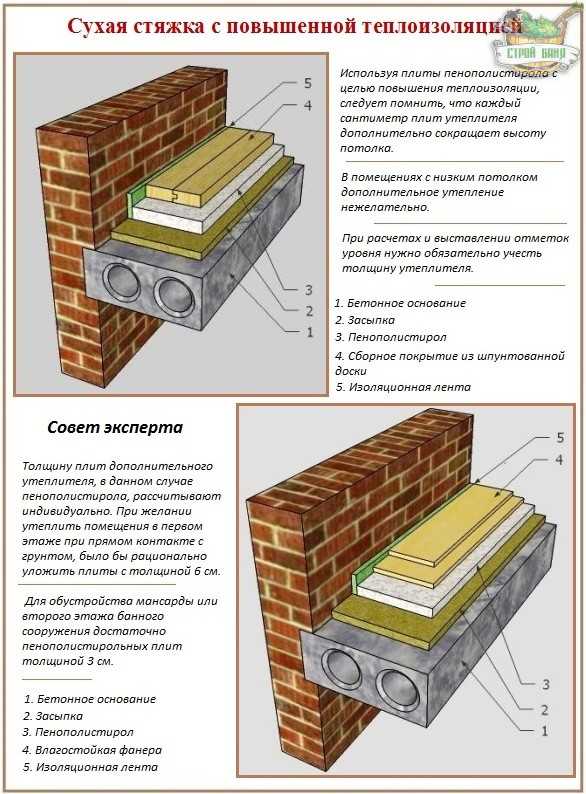 Сухая стяжка с повышенной теплоизоляцией

СТРОЙ БАНЮ

5
4
3
2
1

Используя плиты пенополистирола с целью повышения теплоизоляции, следует помнить, что каждый сантиметр плит утеплителя дополнительно сокращает высоту потолка.

В помещениях с низким потолком дополнительное утепление нежелательно.

При расчетах и выставлении отметок уровня нужно обязательно учесть толщину утеплителя.

1. Бетонное основание
2. Засыпка
3. Пенополистирол
4. Сборное покрытие из шпунтованной доски
5. Изоляционная лента

Совет эксперта

Толщину плит дополнительного утеплителя, в данном случае пенополистирола, рассчитывают индивидуально. При желании утеплить помещения в первом этаже при прямом контакте с грунтом, было бы рационально уложить плиты с толщиной 6 см.

Для обустройства мансарды или второго этажа банного сооружения достаточно пенополистирольных плит толщиной 3 см.

1. Бетонное основание
2. Засыпка
3. Пенополистирол
4. Влагостойкая фанера
5. Изоляционная лента

5
4
3
2
1