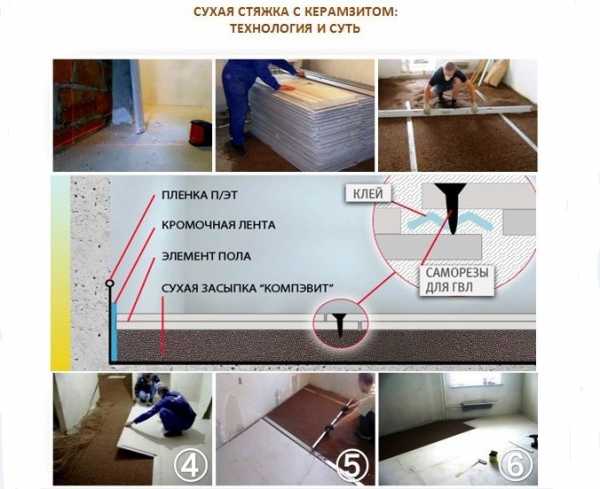 СУХАЯ СТЯЖКА С КЕРАМЗИТОМ:
ТЕХНОЛОГИЯ И СУТЬ

ПЛЕНКА П/ЭТ
КРОМОЧНАЯ ЛЕНТА
ЭЛЕМЕНТ ПОЛА
СУХАЯ ЗАСЫПКА "КОМПЭВИТ"

КЛЕЙ
САМОРЕЗЫ ДЛЯ ГВЛ

4
5
6