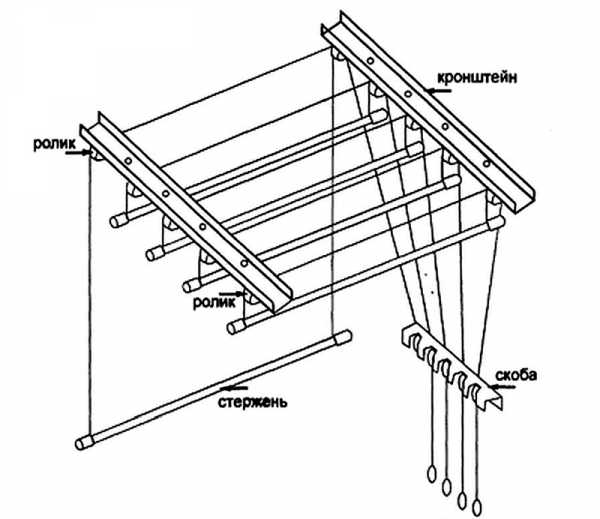 кронштейн
ролик
ролик
скоба
стержень