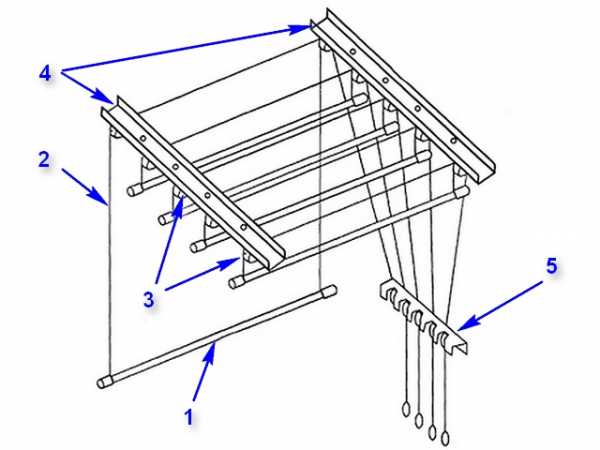 4
2
3
5
1