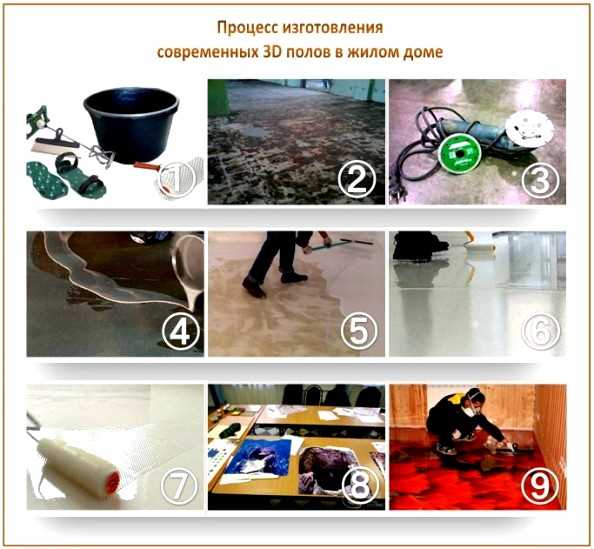 Процесс изготовления
современных 3D полов в жилом доме

1

2

3

4

5

6

7

8

9