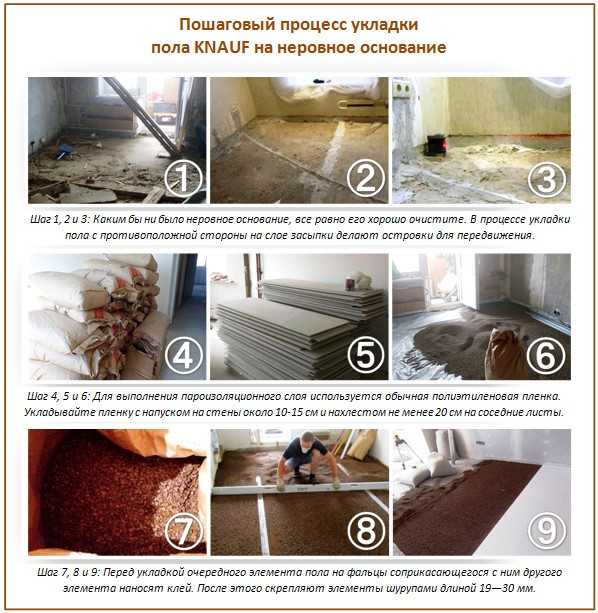 Пошаговый процесс укладки пола KNAUF на неровное основание

①

②

③

Шаг 1, 2 и 3: Каким бы ни было неровное основание, все равно его хорошо очистите. В процессе укладки пола с противоположной стороны на слое засыпки делают островки для передвижения.

④

⑤

⑥

Шаг 4, 5 и 6: Для выполнения пароизоляционного слоя используется обычная полиэтиленовая пленка. Укладывайте пленку с напуском на стены около 10-15 см и нахлестом не менее 20 см на соседние листы.

⑦

⑧

⑨

Шаг 7, 8 и 9: Перед укладкой очередного элемента пола на фальцы соприкасающегося с ним другого элемента наносят клей. После этого скрепляют элементы шурупами длиной 19—30 мм.