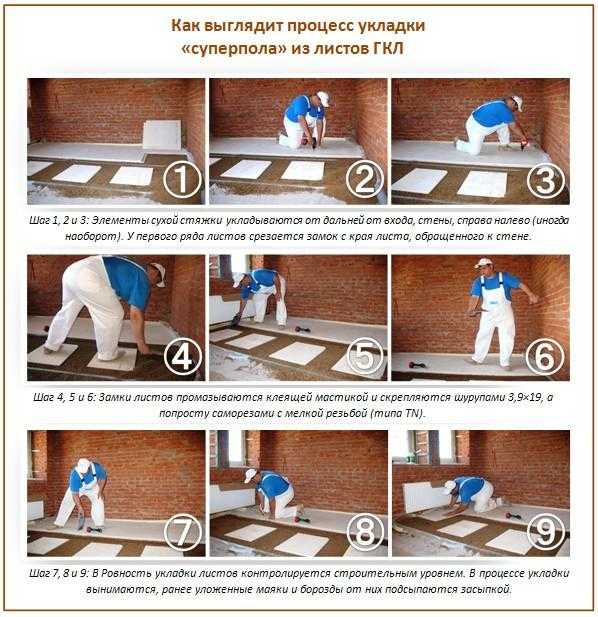 Как выглядит процесс укладки «суперпола» из листов ГКЛ

①

②

③

Шаг 1, 2 и 3: Элементы сухой стяжки укладываются от дальней от входа, стены, справа налево (иногда наоборот). У первого ряда листов срезается замок с края листа, обращенного к стене.

④

⑤

⑥

Шаг 4, 5 и 6: Замки листов промазываются клеящей мастикой и скрепляются шурупами 3,9×19, а попросту саморезами с мелкой резьбой (типа TN).

⑦

⑧

⑨

Шаг 7, 8 и 9: В Ровность укладки листов контролируется строительным уровнем. В процессе укладки вынимаются, ранее уложенные маяки и борозды от них подсыпаются засыпкой.