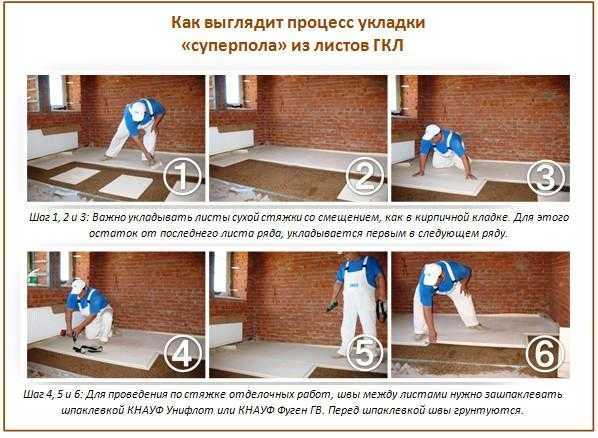 Как выглядит процесс укладки «суперпола» из листов ГКЛ

1

2

3

Шаг 1, 2 и 3: Важно укладывать листы сухой стяжки со смещением, как в кирпичной кладке. Для этого остаток от последнего листа ряда, укладывается первым в следующем ряду.

4

5

6

Шаг 4, 5 и 6: Для проведения по стяжке отделочных работ, швы между листами нужно зашпаклевать шпаклевкой КНАУФ Унифлот или КНАУФ Фуген ГВ. Перед шпаклевкой швы грунтуются.