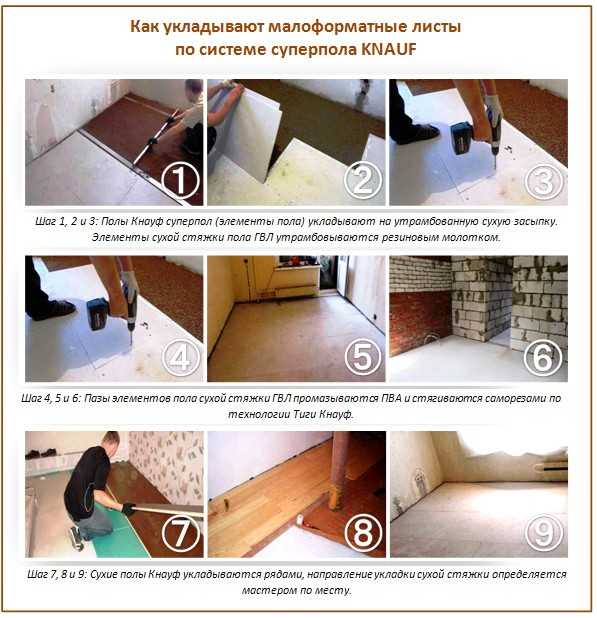 Как укладывают малоформатные листы по системе суперпола KNAUF

1

2

3

Шаг 1, 2 и 3: Полы Кнауф суперпол (элементы пола) укладывают на утрамбованную сухую засыпку. Элементы сухой стяжки пола ГВЛ утрамбовываются резиновым молотком.

4

5

6

Шаг 4, 5 и 6: Пазы элементов пола сухой стяжки ГВЛ промазываются ПВА и стягиваются саморезами по технологии Тиги Кнауф.

7

8

9

Шаг 7, 8 и 9: Сухие полы Кнауф укладываются рядами, направление укладки сухой стяжки определяется мастером по месту.