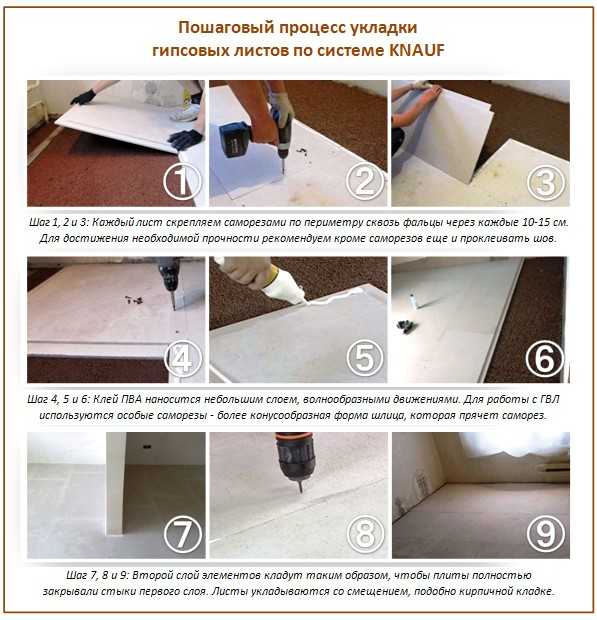 Пошаговый процесс укладки гипсовых листов по системе KNAUF

1

2

3

Шаг 1, 2 и 3: Каждый лист скрепляем саморезами по периметру сквозь фальцы через каждые 10-15 см. Для достижения необходимой прочности рекомендуем кроме саморезов еще и проклеивать шов.

4

5

6

Шаг 4, 5 и 6: Клей ПВА наносится небольшим слоем, волнообразными движениями. Для работы с ГВЛ используются особые саморезы - более конусообразная форма шлица, которая прячет саморез.

7

8

9

Шаг 7, 8 и 9: Второй слой элементов кладут таким образом, чтобы плиты полностью закрывали стыки первого слоя. Листы укладываются со смещением, подобно кирпичной кладке.