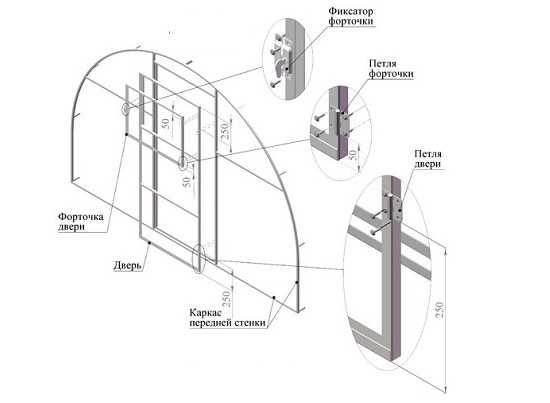 Фиксатор форточки

Петля форточки

50

250

50

50

Петля двери

Форточка двери

Дверь

250

Каркас передней стенки

250