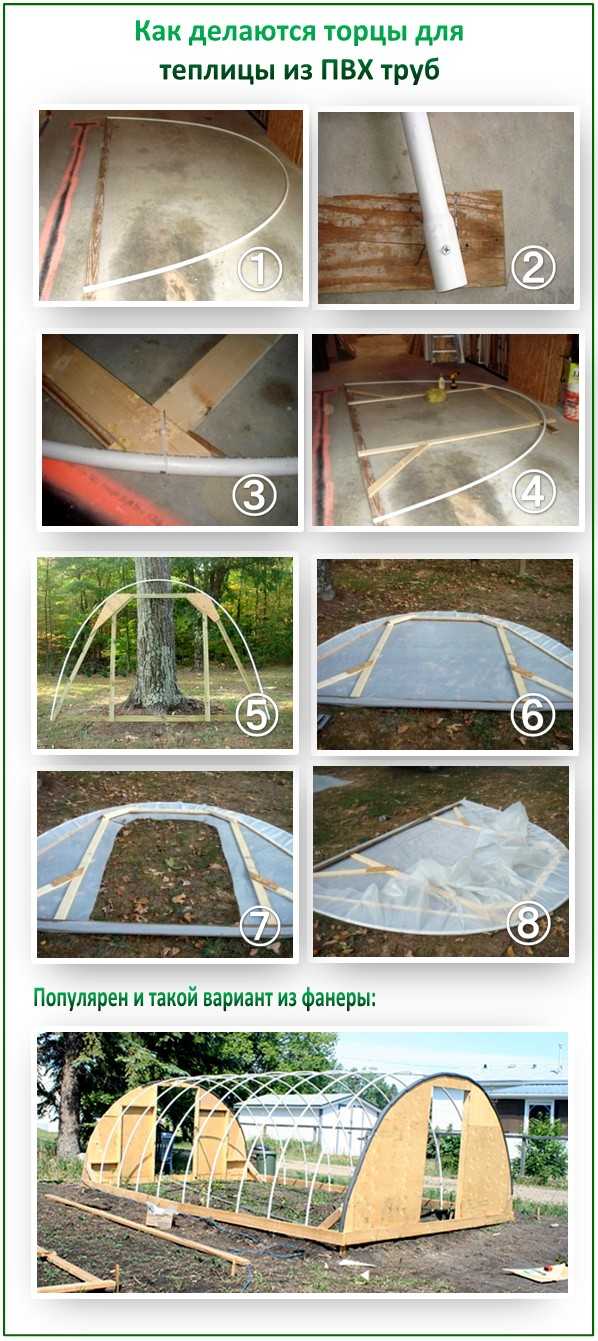 Как делаются торцы для теплицы из ПВХ труб

①

②

③

④

⑤

⑥

⑦

⑧

Популярен и такой вариант из фанеры: