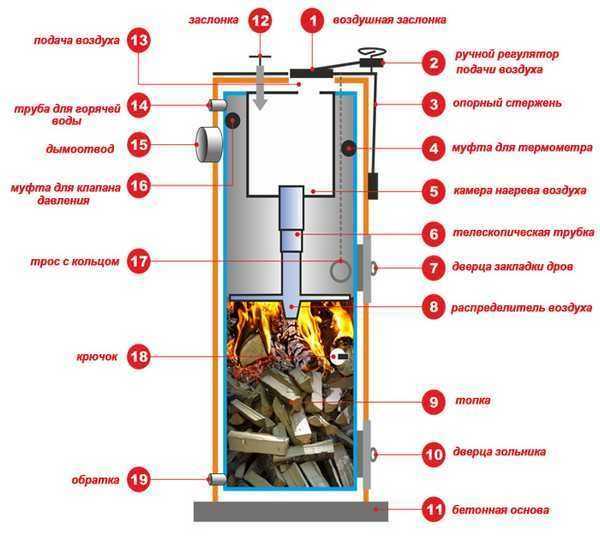 заслонка 12
1 воздушная заслонка
подача воздуха 13
2 ручной регулятор подачи воздуха
труба для горячей воды 14
3 опорный стержень
дымоотвод 15
4 муфта для термометра
муфта для клапана давления 16
5 камера нагрева воздуха
6 телескопическая трубка
трос с кольцом 17
7 дверца закладки дров
8 распределитель воздуха
крючок 18
9 топка
10 дверца зольника
обратка 19
11 бетонная основа