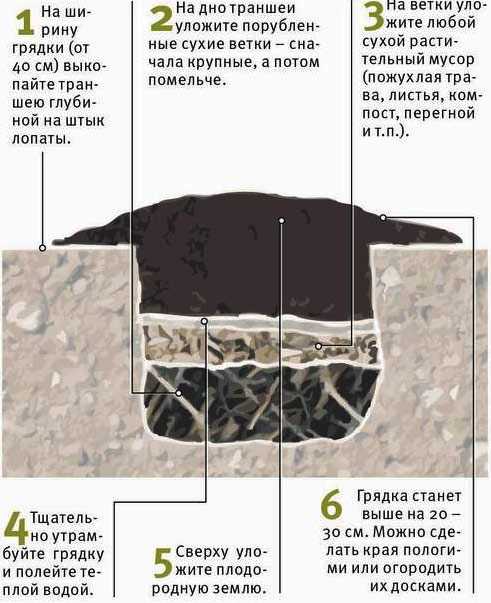 1 На ширину грядки (от 40 см) выкопайте траншею глубиной на штык лопаты.

2 На дно траншеи уложите порубленные сухие ветки – сначала крупные, а потом помельче.

3 На ветки уложите любой сухой растительный мусор (пожухлая трава, листья, компост, перегной и т.п.).

4 Тщательно утрамбуйте грядку и полейте теплой водой.

5 Сверху уложите плодородную землю.

6 Грядка станет выше на 20 – 30 см. Можно сделать края пологими или огородить их досками.