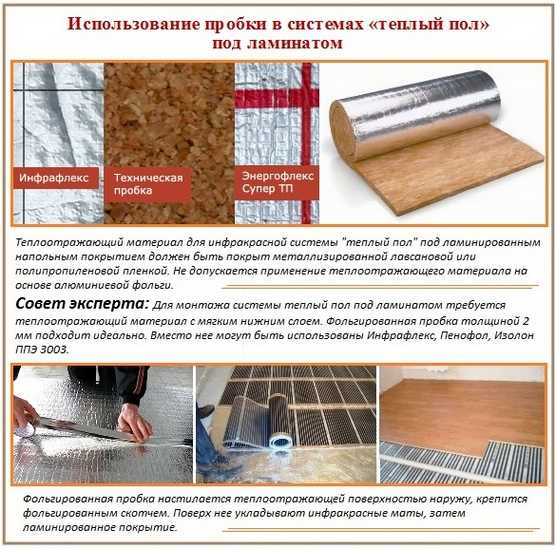 Использование пробки в системах «теплый пол» под ламинатом

Инфрафлекс

Техническая пробка

Энергофлекс Супер ТП

Теплоотражающий материал для инфракрасной системы "теплый пол" под ламинированным напольным покрытием должен быть покрыт металлизированной лавсановой или полипропиленовой пленкой. Не допускается применение теплоотражающего материала на основе алюминиевой фольги.

Совет эксперта: Для монтажа системы теплый пол под ламинатом требуется теплоотражающий материал с мягким нижним слоем. Фольгированная пробка толщиной 2 мм подходит идеально. Вместо нее могут быть использованы Инфрафлекс, Пенофол, Изолон ППЭ 3003.

Фольгированная пробка настилается теплоотражающей поверхностью наружу, крепится фольгированным скотчем. Поверх нее укладывают инфракрасные маты, затем ламинированное покрытие.