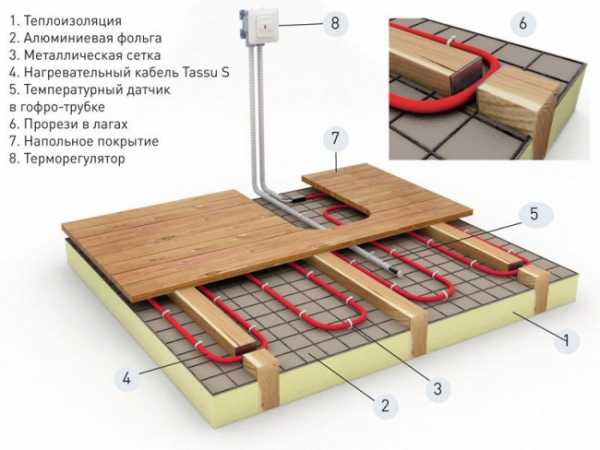 1. Теплоизоляция
2. Алюминиевая фольга
3. Металлическая сетка
4. Нагревательный кабель Tassu S
5. Температурный датчик в гофро-трубке
6. Прорези в лагах
7. Напольное покрытие
8. Терморегулятор

8
6
7
5
1
4
3
2