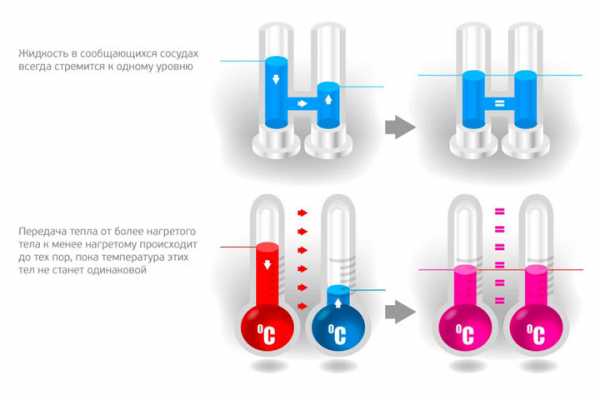 Жидкость в сообщающихся сосудах всегда стремится к одному уровню

=

Передача тепла от более нагретого тела к менее нагретому происходит до тех пор, пока температура этих тел не станет одинаковой

°C

°C

°C

°C