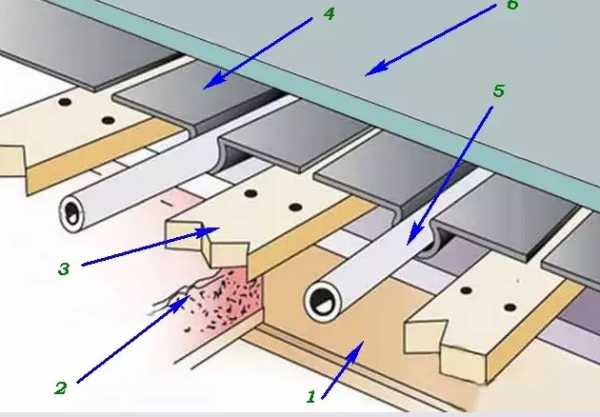 4
6
5
3
2
1